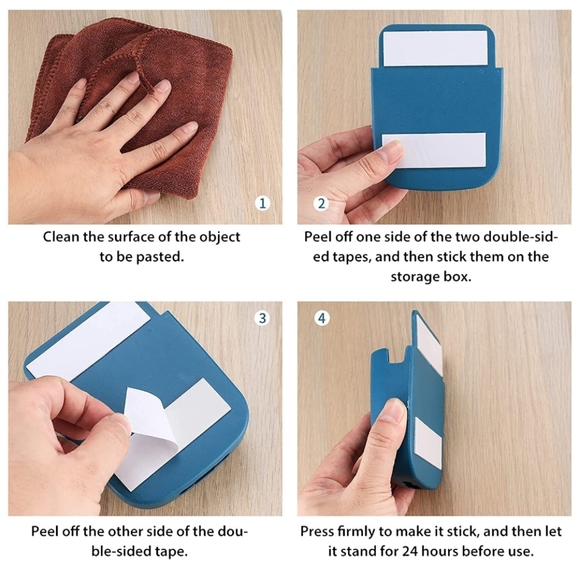 1

Clean the surface of the object to be pasted.

2

Peel off one side of the two double-sided tapes, and then stick them on the storage box.

3

Peel off the other side of the double-sided tape.

4

Press firmly to make it stick, and then let it stand for 24 hours before use.